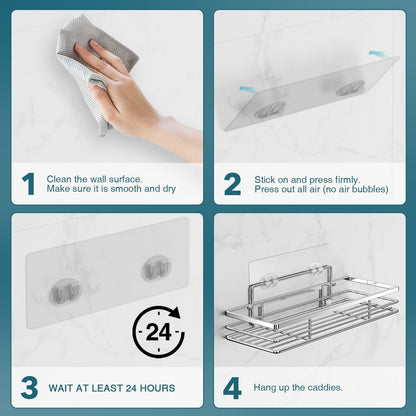 1 Clean the wall surface. Make sure it is smooth and dry

2 Stick on and press firmly. Press out all air (no air bubbles)

24

3 WAIT AT LEAST 24 HOURS

4 Hang up the caddies.