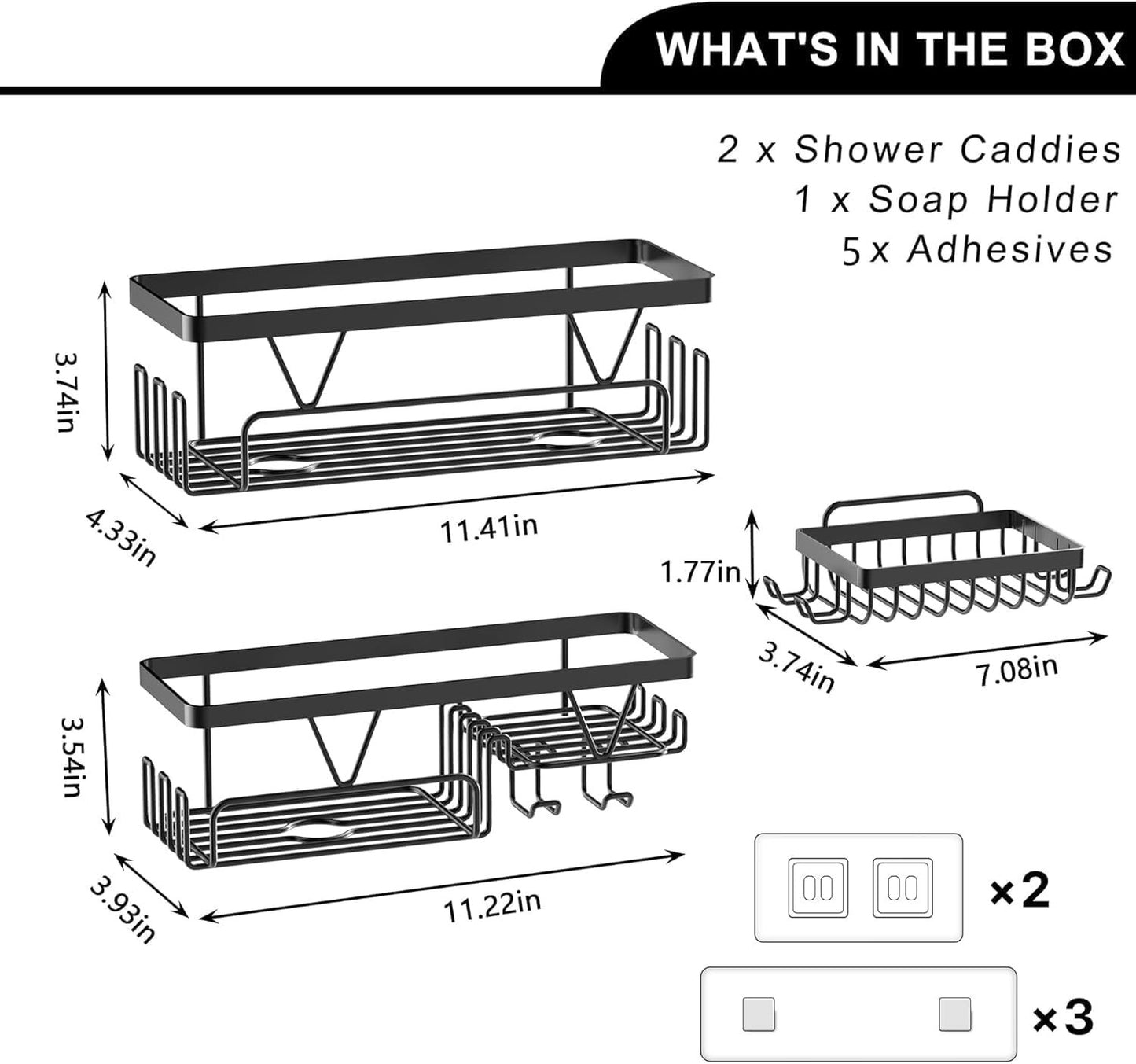 WHAT'S IN THE BOX

2 x Shower Caddies
1 x Soap Holder
5 x Adhesives

3.74in
4.33in
11.41in

1.77in
3.74in
7.08in

3.54in
3.93in
11.22in

×2

×3