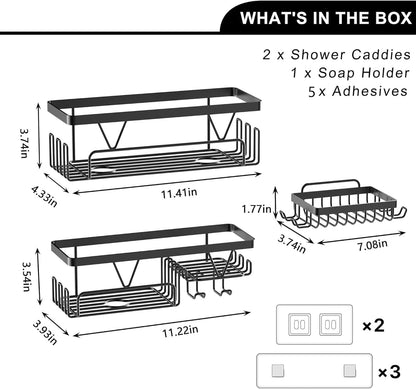 WHAT'S IN THE BOX

2 x Shower Caddies
1 x Soap Holder
5 x Adhesives

3.74in
4.33in
11.41in

1.77in
3.74in
7.08in

3.54in
3.93in
11.22in

×2

×3